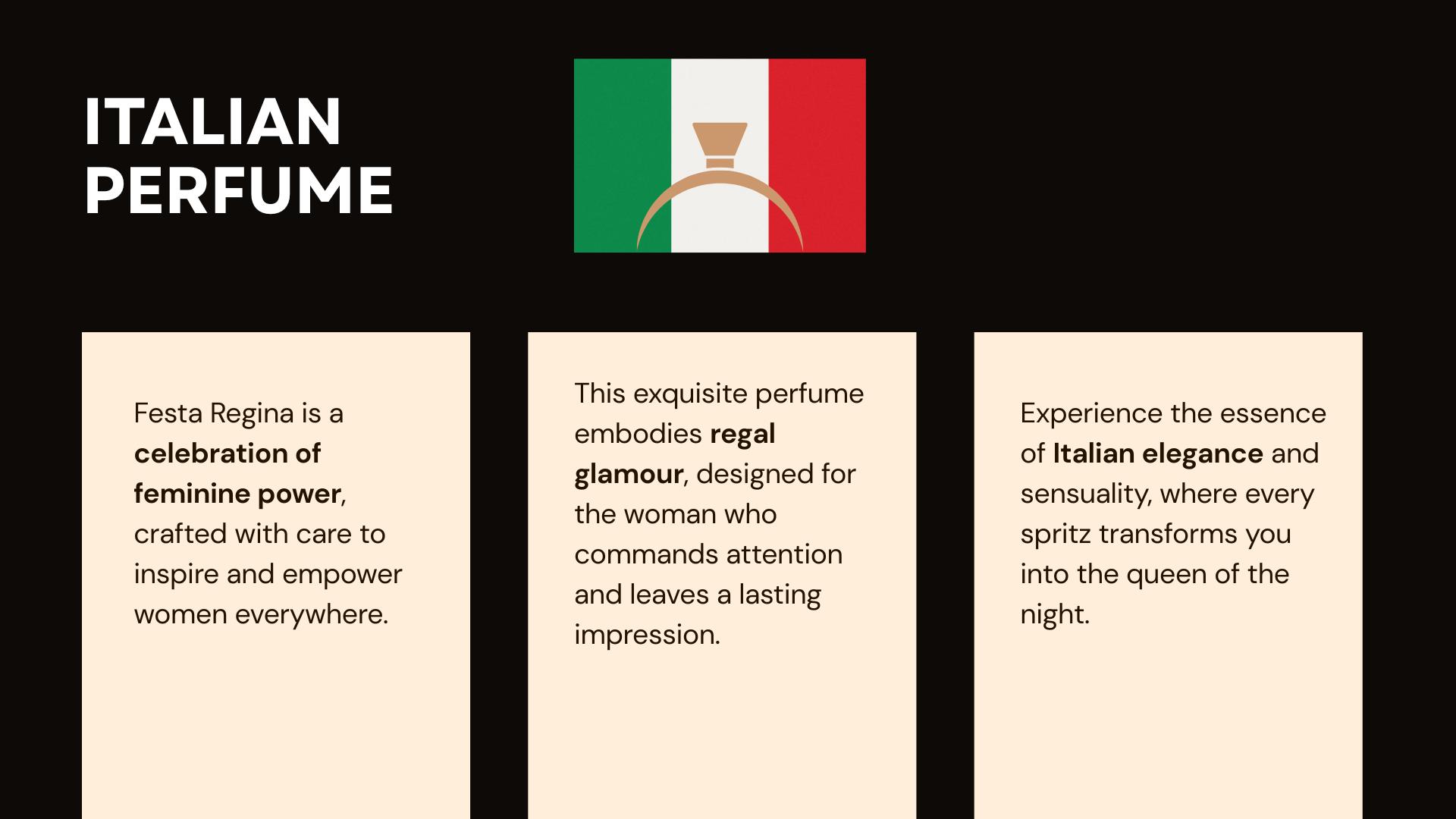 ITALIAN
PERFUME

Festa Regina is a celebration of feminine power, crafted with care to inspire and empower women everywhere.

This exquisite perfume embodies regal glamour, designed for the woman who commands attention and leaves a lasting impression.

Experience the essence of Italian elegance and sensuality, where every spritz transforms you into the queen of the night.